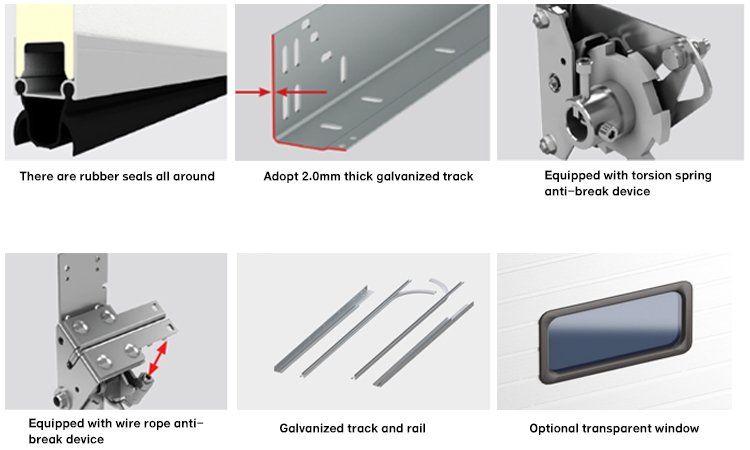 There are rubber seals all around

Adopt 2.0mm thick galvanized track

Equipped with torsion spring anti-break device

Equipped with wire rope anti-break device

Galvanized track and rail

Optional transparent window